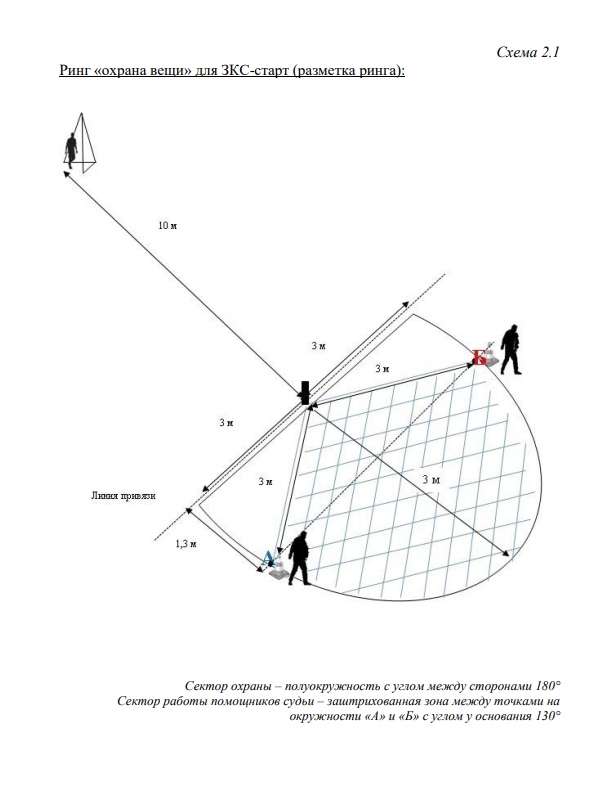 Схема 2.1

Ринг «охрана вещи» для ЗКС-старт (разметка ринга):

10 м

3 м

3 м

Б

3 м

3 м

3 м

Линия привязи

1,3 м

А

Сектор охраны – полуокружность с углом между сторонами 180°
Сектор работы помощников судьи – заштрихованная зона между точками на окружности «А» и «Б» с углом у основания 130°