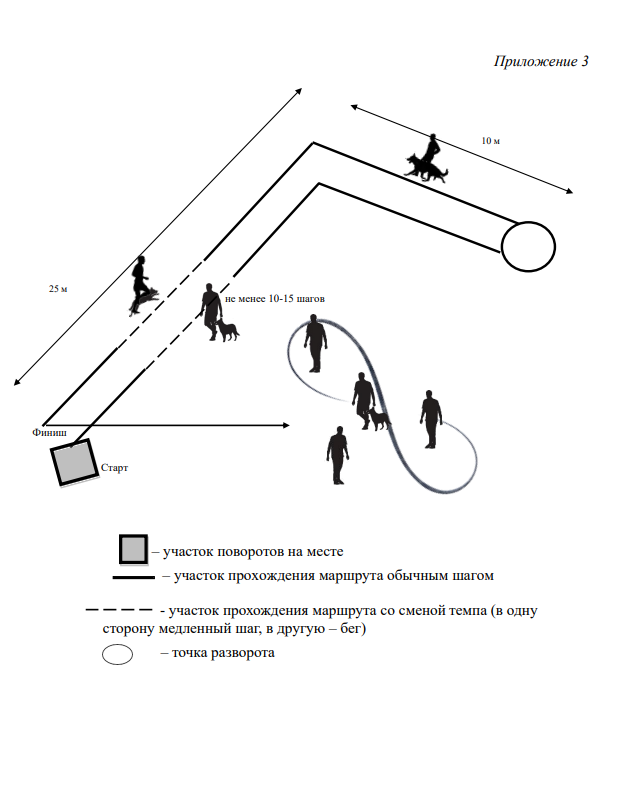 Приложение 3

10 м

25 м

не менее 10-15 шагов

Финиш

Старт

– участок поворотов на месте

– участок прохождения маршрута обычным шагом

- участок прохождения маршрута со сменой темпа (в одну сторону медленный шаг, в другую – бег)

– точка разворота