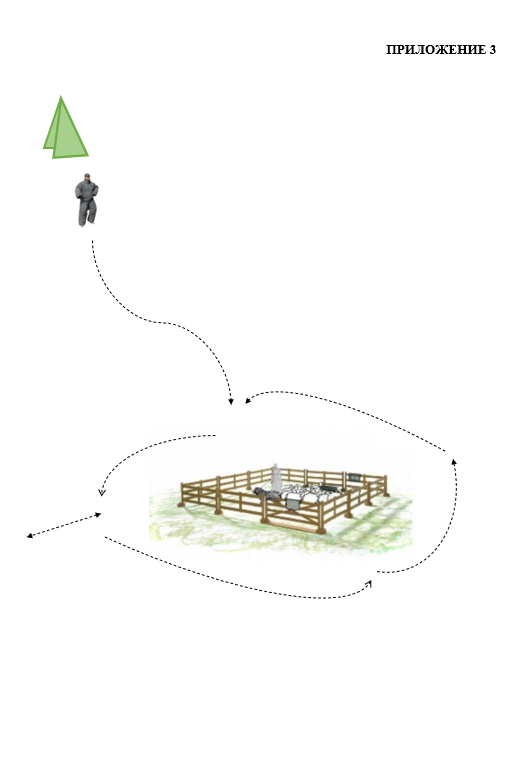 ПРИЛОЖЕНИЕ 3