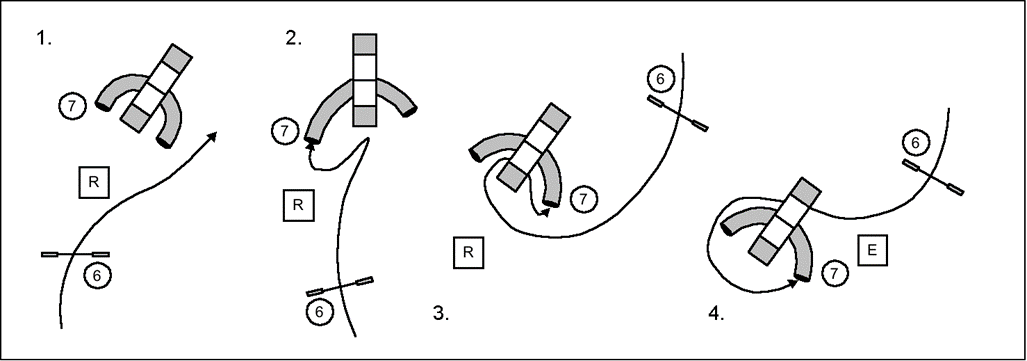 1.

7

R

6

2.

7

R

6

6

7

R

3.

6

E

7

4.