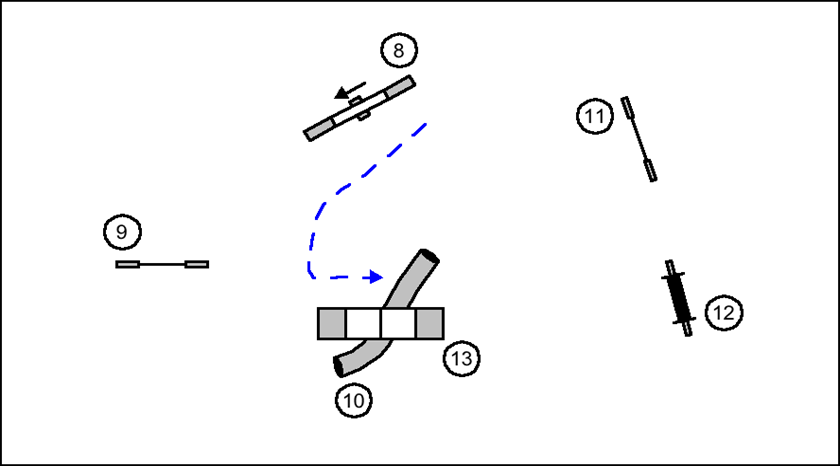 8

11

9

12

13

10