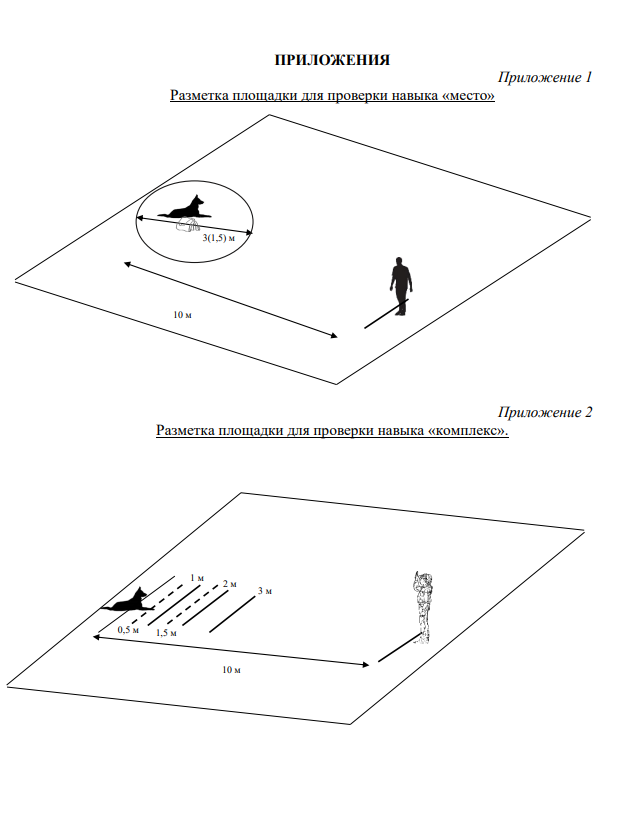 ПРИЛОЖЕНИЯ

Приложение 1

Разметка площадки для проверки навыка «место»

3(1,5) м

10 м

Приложение 2

Разметка площадки для проверки навыка «комплекс».

1 м
2 м
3 м
0,5 м
1,5 м

10 м